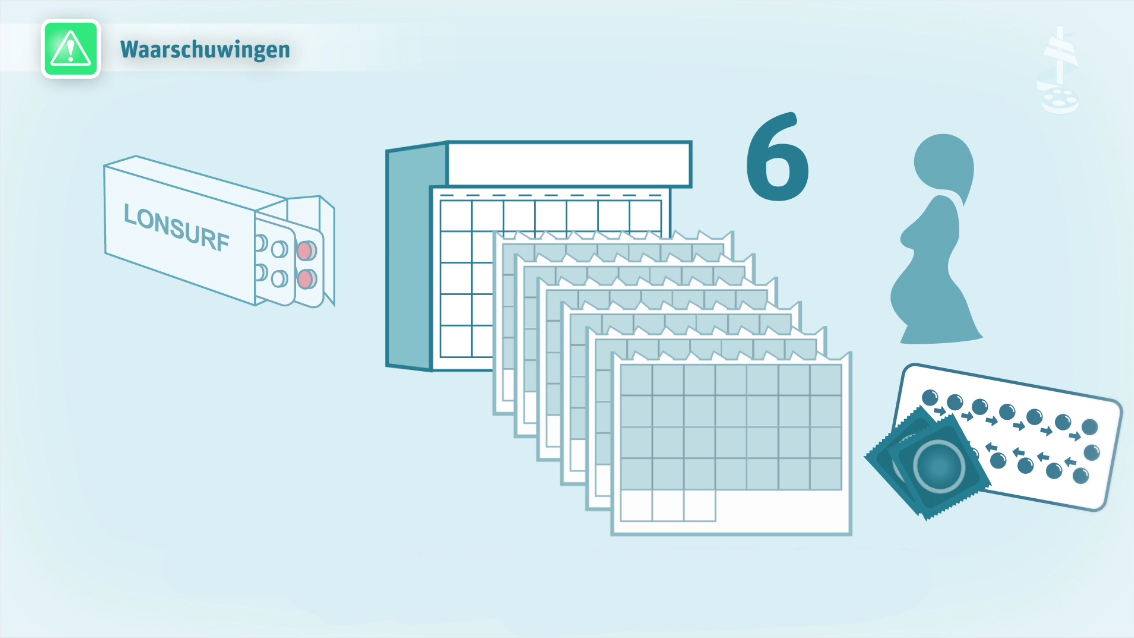 Waarschuwingen

LONSURF

6